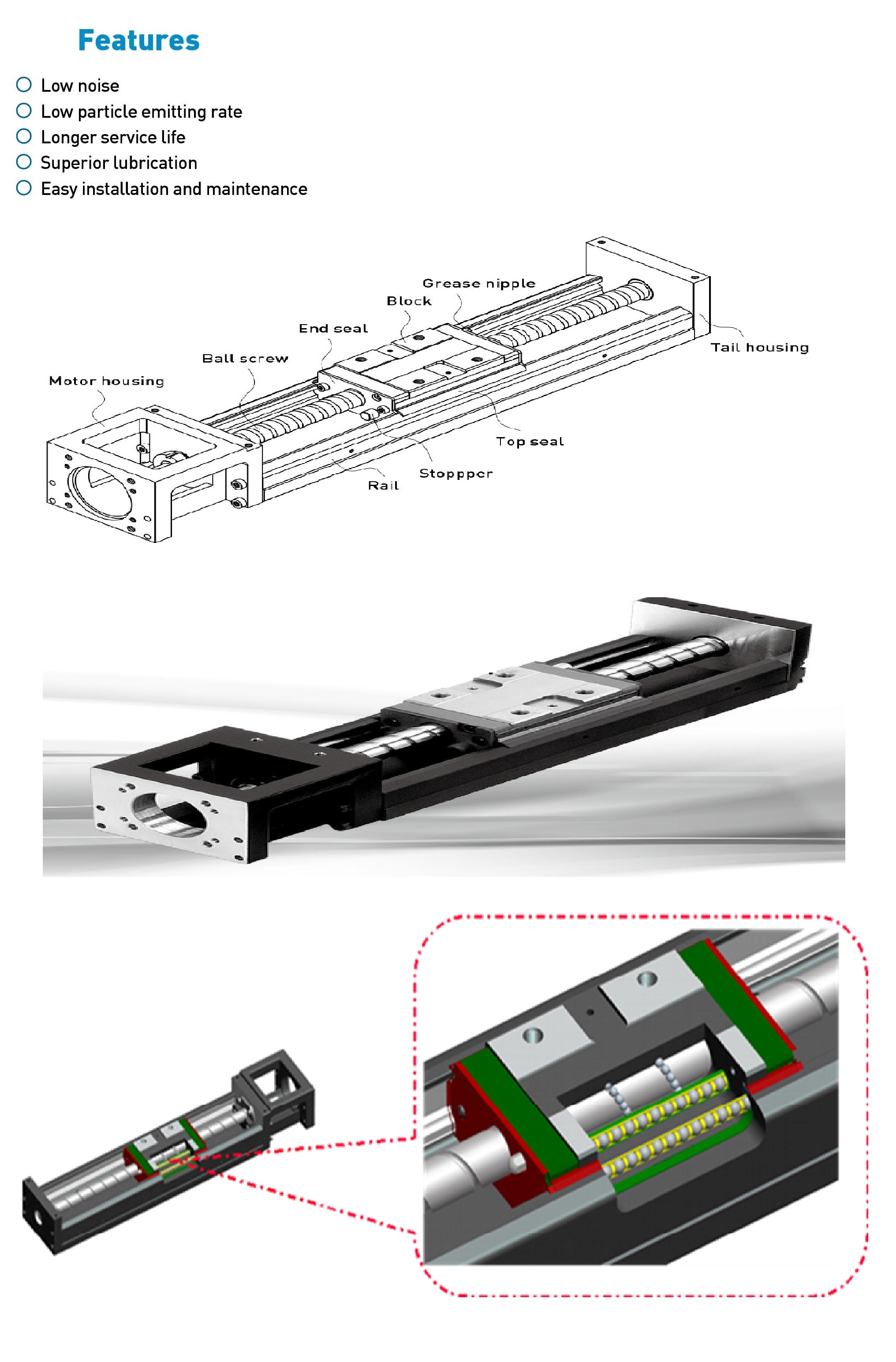 Features

Low noise
Low particle emitting rate
Longer service life
Superior lubrication
Easy installation and maintenance

Grease nipple
Block
End seal
Ball screw
Motor housing
Tail housing
Top seal
Stoppper
Rail